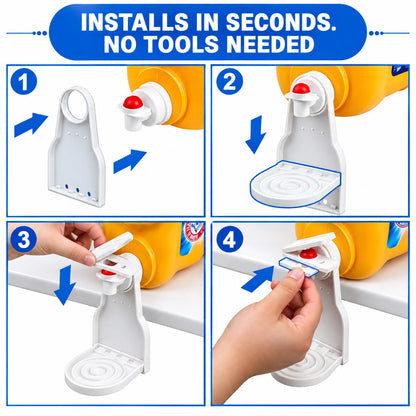 INSTALLS IN SECONDS.
NO TOOLS NEEDED

1

2

3

4