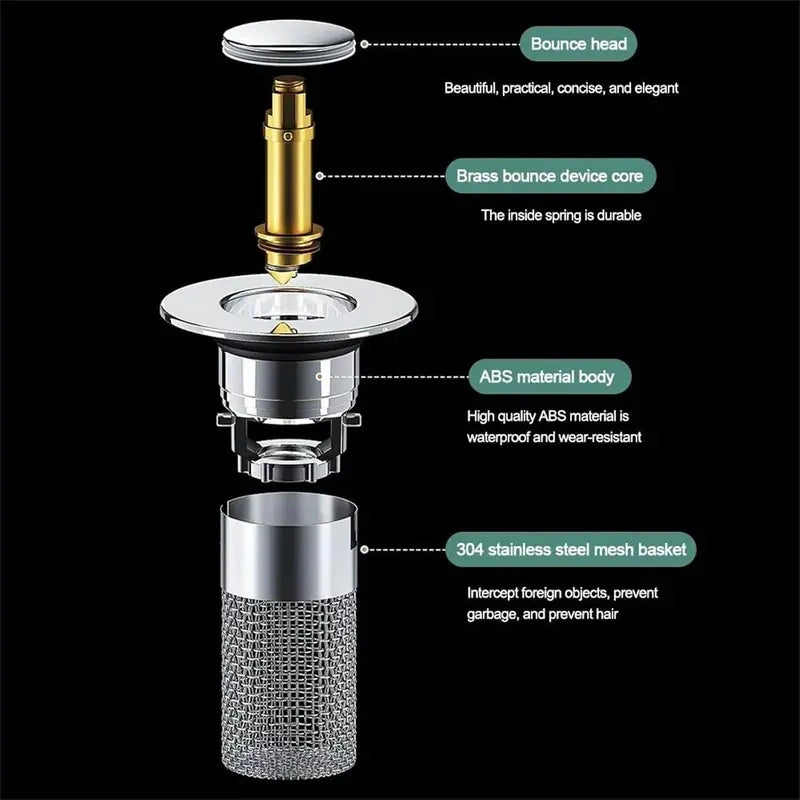 Bounce head

Beautiful, practical, concise, and elegant

Brass bounce device core

The inside spring is durable

ABS material body

High quality ABS material is waterproof and wear-resistant

304 stainless steel mesh basket

Intercept foreign objects, prevent garbage, and prevent hair