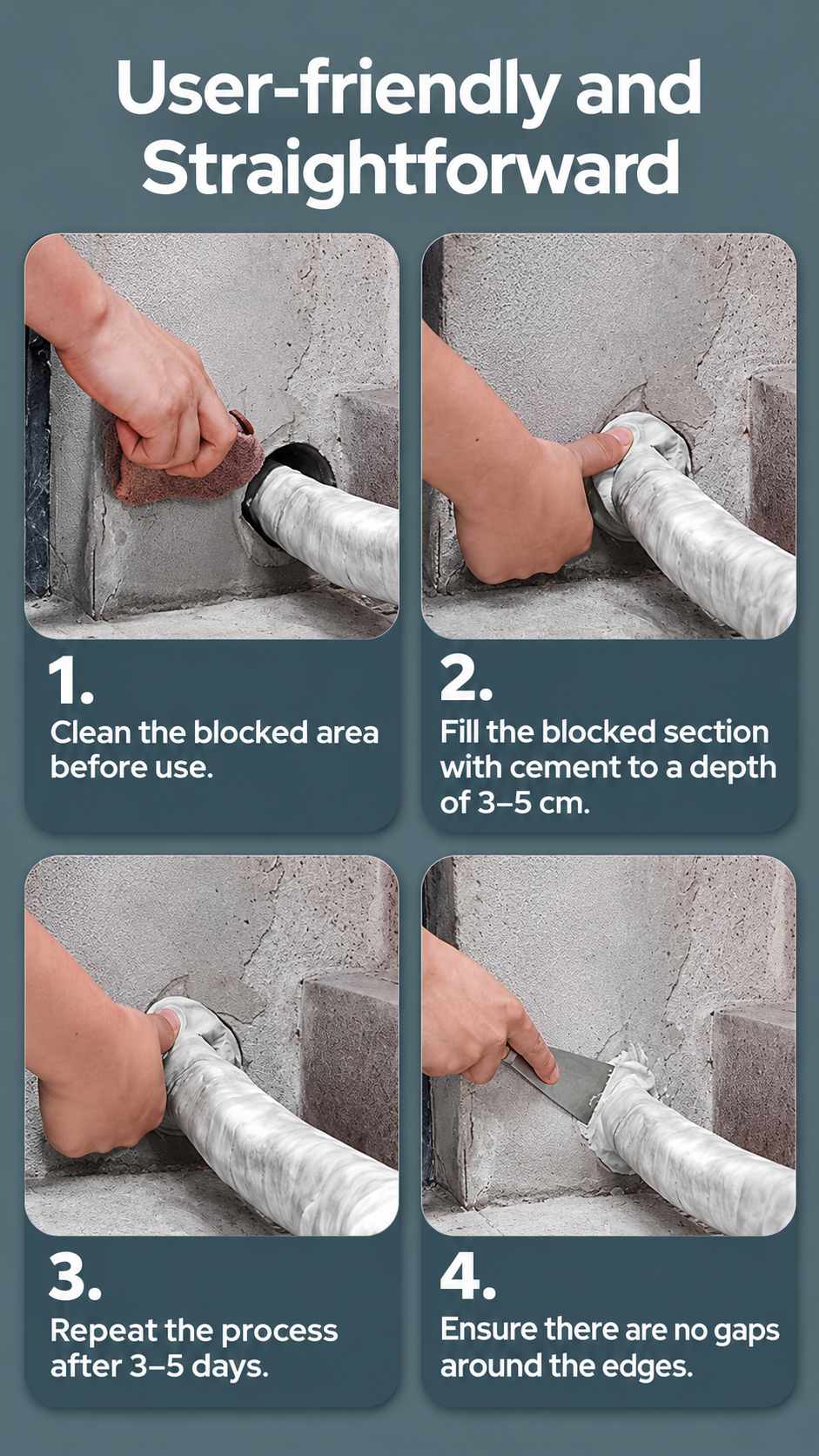 User-friendly and Straightforward

1.
Clean the blocked area before use.

2.
Fill the blocked section with cement to a depth of 3–5 cm.

3.
Repeat the process after 3–5 days.

4.
Ensure there are no gaps around the edges.