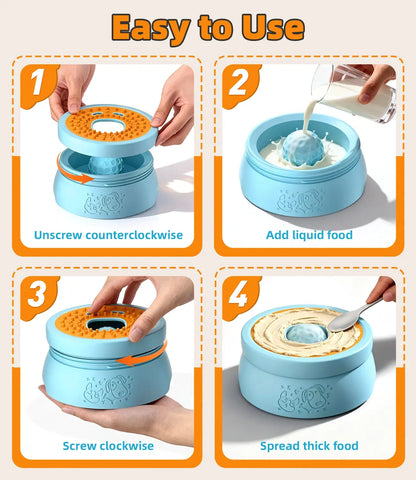 Easy to Use

1

Unscrew counterclockwise

2

Add liquid food

3

Screw clockwise

4

Spread thick food