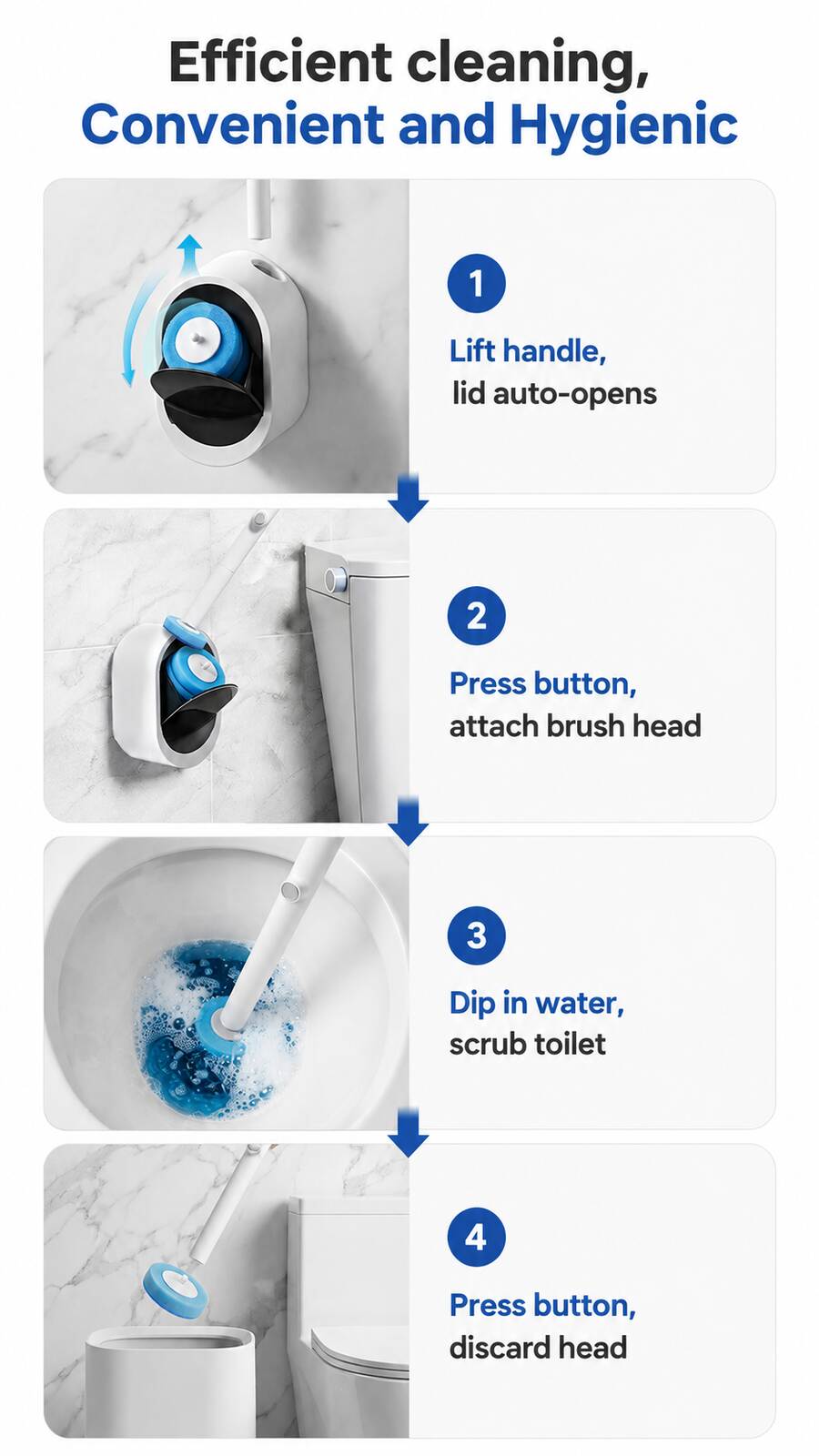 Efficient cleaning,
Convenient and Hygienic

1
Lift handle,
lid auto-opens

2
Press button,
attach brush head

3
Dip in water,
scrub toilet

4
Press button,
discard head